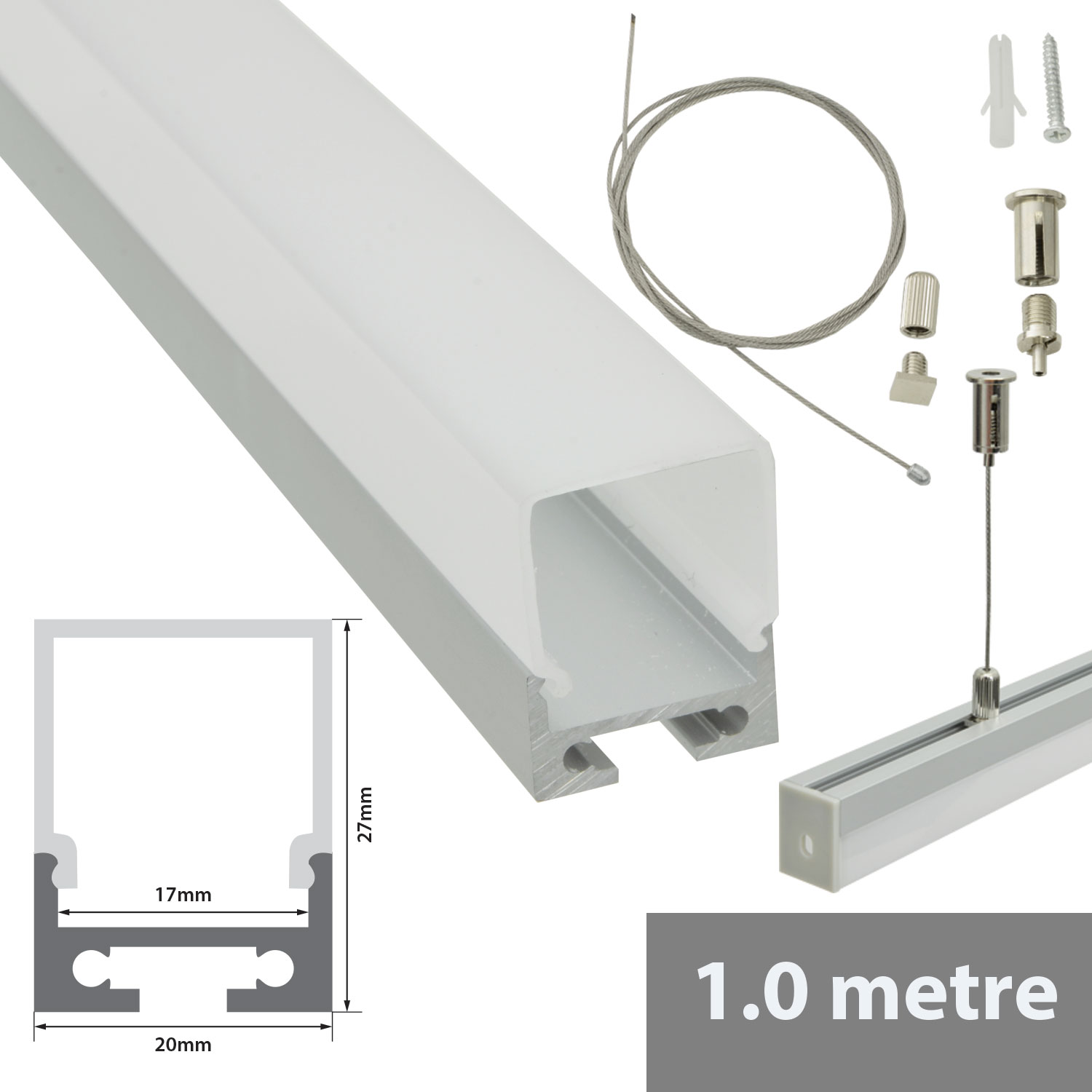 17mm

27mm

20mm

1.0 metre