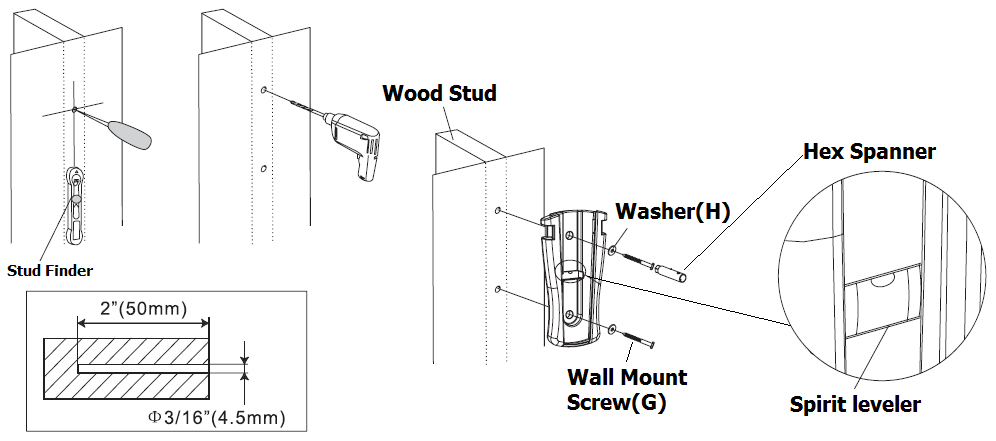 Stud Finder

2"(50mm)

Φ3/16"(4.5mm)

Wood Stud

Washer(H)

Hex Spanner

Wall Mount Screw(G)

Spirit leveler