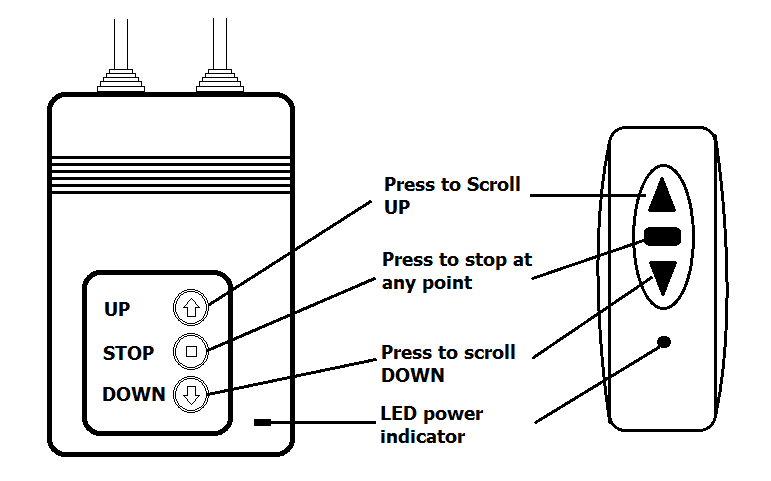 UP

STOP

DOWN

Press to Scroll UP

Press to stop at any point

Press to scroll DOWN

LED power indicator